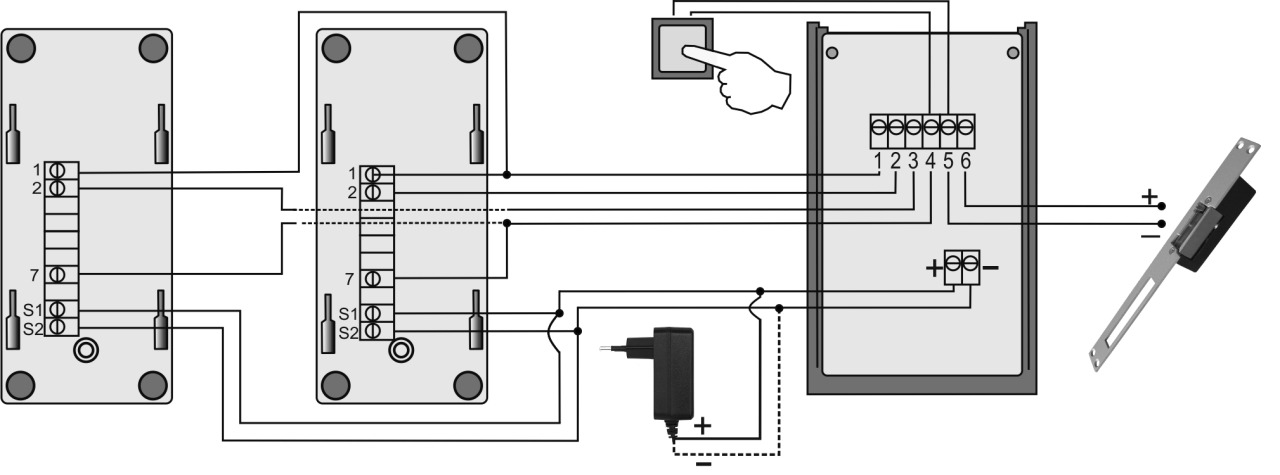 1
2
7
S1
S2
1
2
7
S1
S2
1 2 3 4 5 6
+
−
+
−
+
−